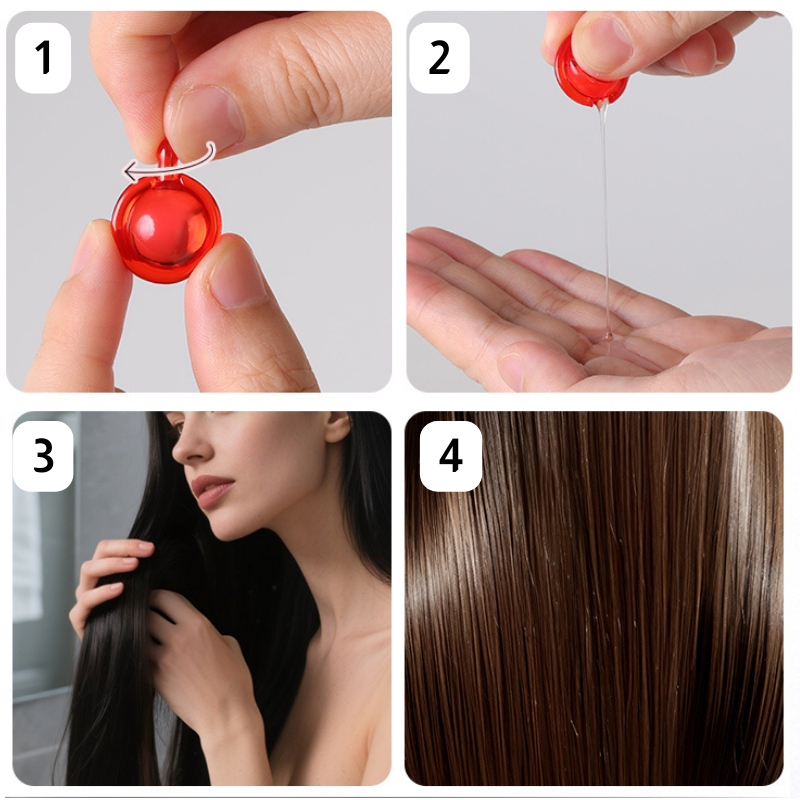 1

2

3

4