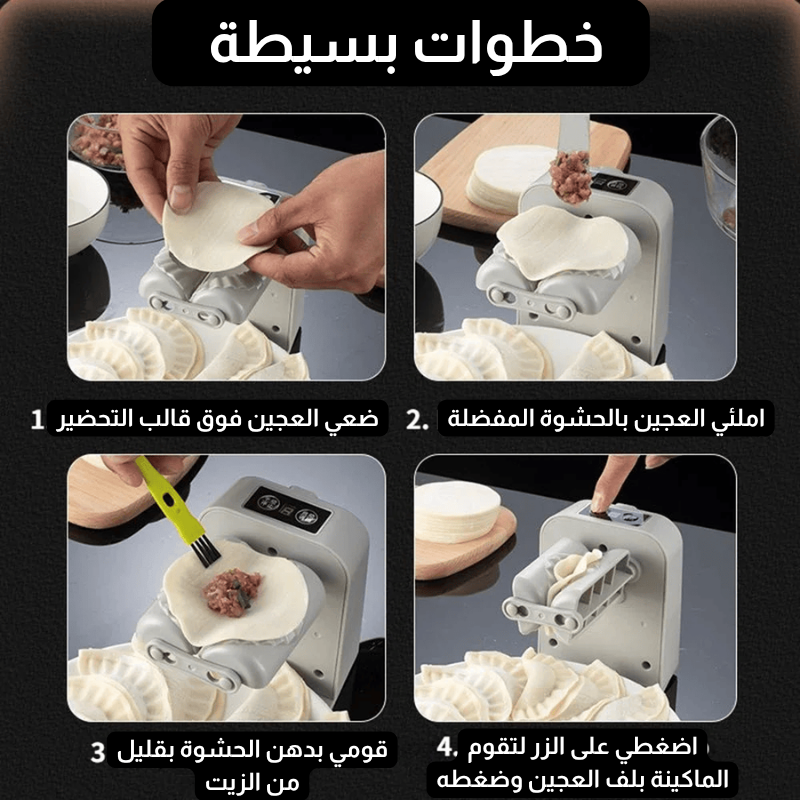 خطوات بسيطة

1 ضعي العجين فوق قالب التحضير

2. املئي العجين بالحشوة المفضلة

3 قومي بدهن الحشوة بقليل من الزيت

4. اضغطي على الزر لتقوم الماكينة بلف العجين وضغطه